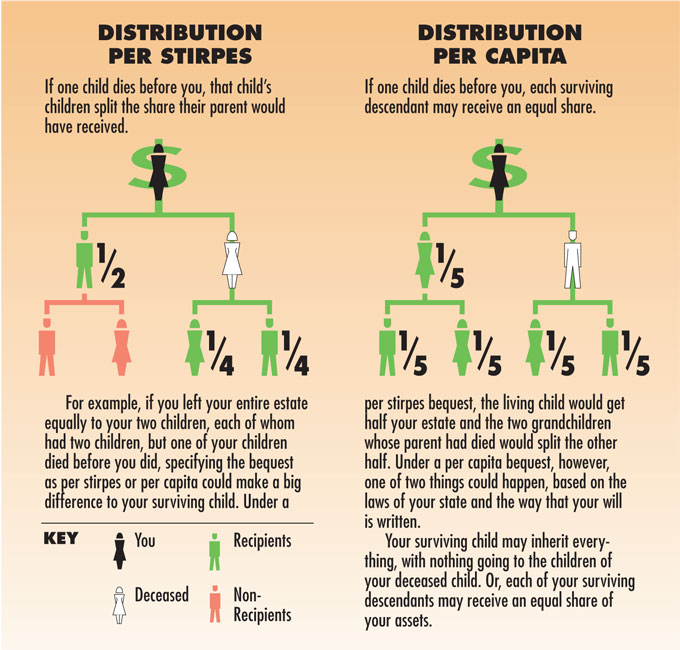 DISTRIBUTION PER STIRPES

If one child dies before you, that child's children split the share their parent would have received.

$

$\frac{1}{2}$

$\frac{1}{4}$ $\frac{1}{4}$

For example, if you left your entire estate equally to your two children, each of whom had two children, but one of your children died before you did, specifying the bequest as per stirpes or per capita could make a big difference to your surviving child. Under a

KEY You Recipients Deceased Non-Recipients

DISTRIBUTION PER CAPITA

If one child dies before you, each surviving descendant may receive an equal share.

$

$\frac{1}{5}$

$\frac{1}{5}$ $\frac{1}{5}$ $\frac{1}{5}$ $\frac{1}{5}$

per stirpes bequest, the living child would get half your estate and the two grandchildren whose parent had died would split the other half. Under a per capita bequest, however, one of two things could happen, based on the laws of your state and the way that your will is written.

Your surviving child may inherit everything, with nothing going to the children of your deceased child. Or, each of your surviving descendants may receive an equal share of your assets.